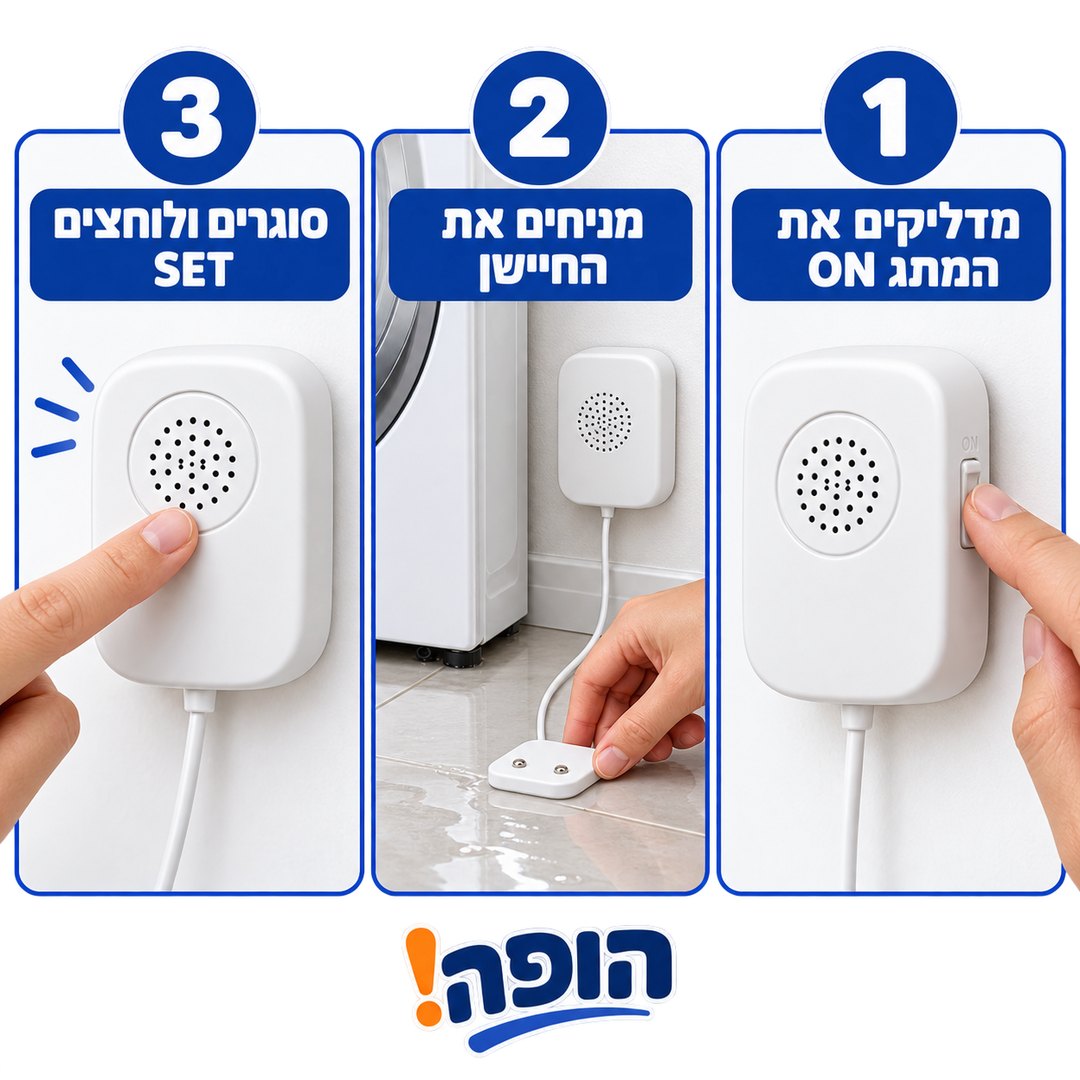 1

מדליקים את
המתג ON

ON

2

מניחים את
החיישן

3

סוגרים ולוחצים
SET

הופה!